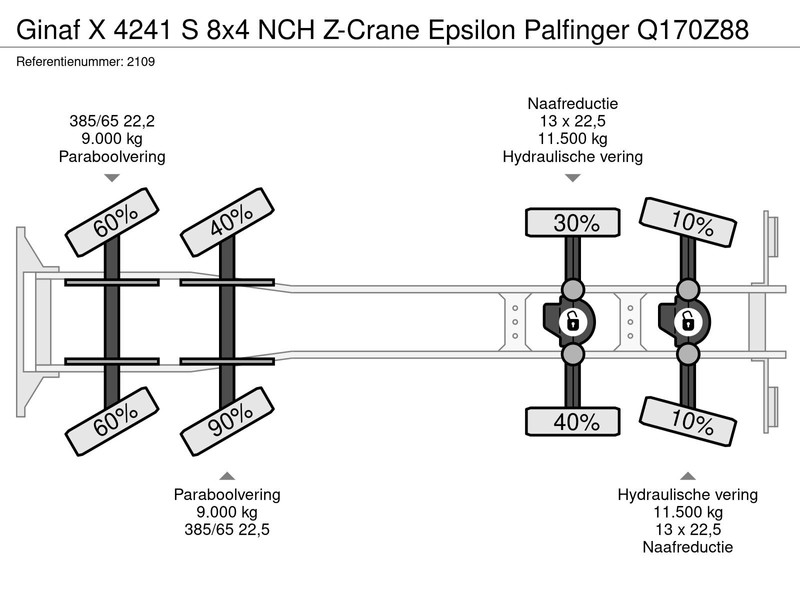 Ginaf X 4241 S 8x4 NCH Z-Crane Epsilon Palfinger Q170Z88

Referentienummer: 2109

385/65 22,2
9.000 kg
Paraboolvering

Naafreductie
13 x 22,5
11.500 kg
Hydraulische vering

60%

40%

30%

10%

60%

90%

40%

10%

Paraboolvering
9.000 kg
385/65 22,5

Hydraulische vering
11.500 kg
13 x 22,5
Naafreductie