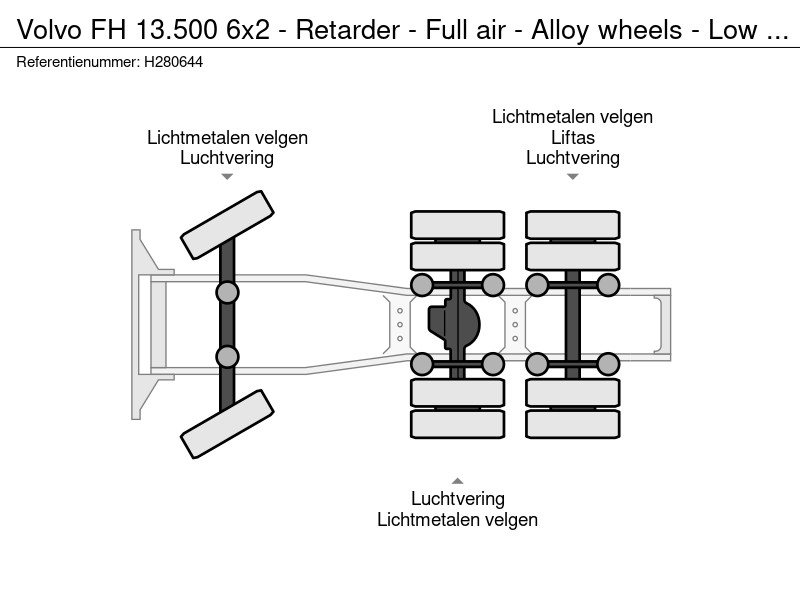 Volvo FH 13.500 6x2 - Retarder - Full air - Alloy wheels - Low ...
Referentienummer: H280644

Lichtmetalen velgen
Luchtvering

Lichtmetalen velgen
Liftas
Luchtvering

Luchtvering
Lichtmetalen velgen