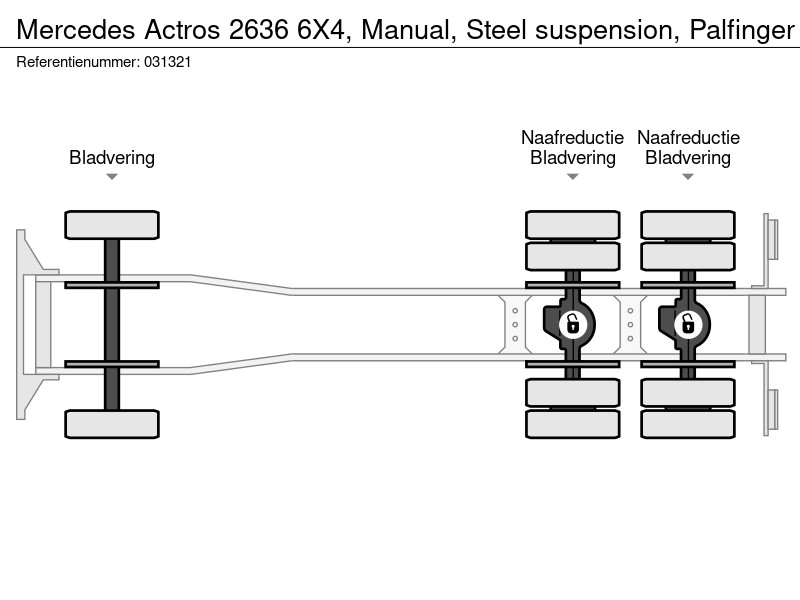 Mercedes Actros 2636 6X4, Manual, Steel suspension, Palfinger
Referentienummer: 031321

Bladvering

Naafreductie
Bladvering

Naafreductie
Bladvering