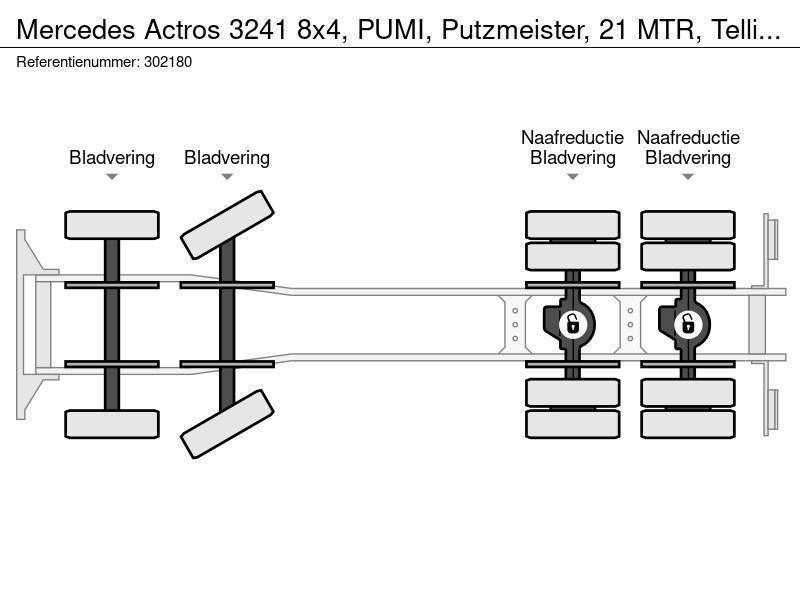 Mercedes Actros 3241 8x4, PUMI, Putzmeister, 21 MTR, Telli...
Referentienummer: 302180

Bladvering

Bladvering

Naafreductie
Bladvering

Naafreductie
Bladvering